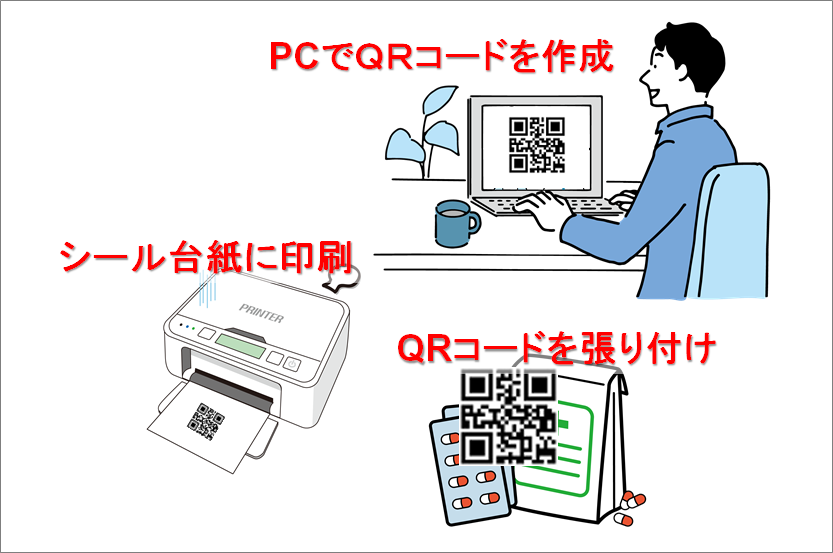 PCでQRコードを作成

シール台紙に印刷

PRINTER

QRコードを張り付け